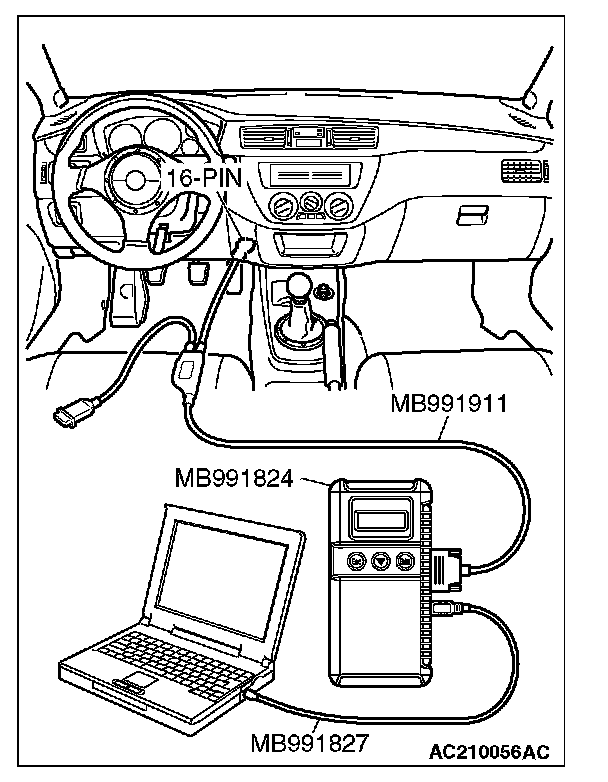 16-PIN

MB991911

MB991824

MB991827

AC210056AC