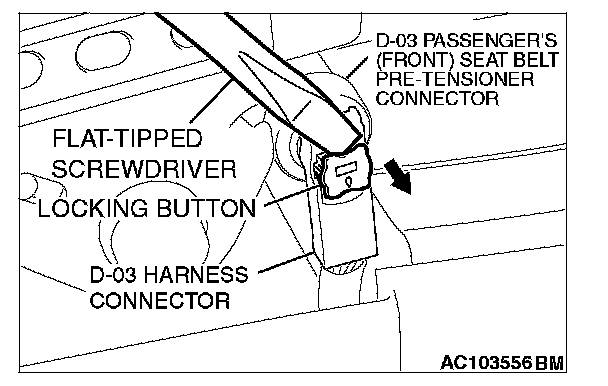 D-03 PASSENGER'S (FRONT) SEAT BELT PRE-TENSIONER CONNECTOR

FLAT-TIPPED SCREWDRIVER

LOCKING BUTTON

D-03 HARNESS CONNECTOR

AC103556 BM