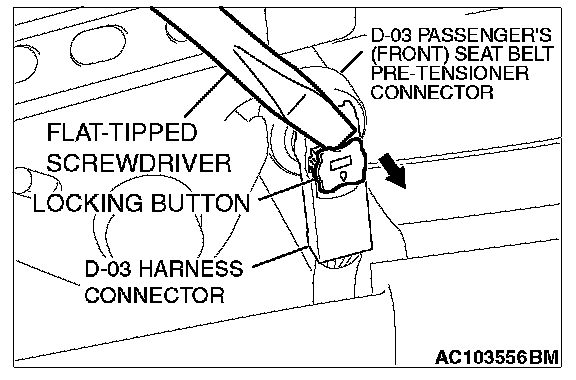 D-03 PASSENGER'S (FRONT) SEAT BELT PRE-TENSIONER CONNECTOR

FLAT-TIPPED SCREWDRIVER

LOCKING BUTTON

D-03 HARNESS CONNECTOR

AC103556BM