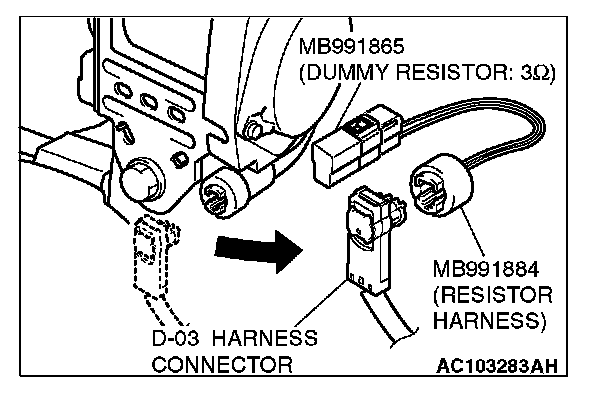 MB991865
(DUMMY RESISTOR: 3Ω)

MB991884
(RESISTOR
HARNESS)

D-03 HARNESS
CONNECTOR

AC103283AH