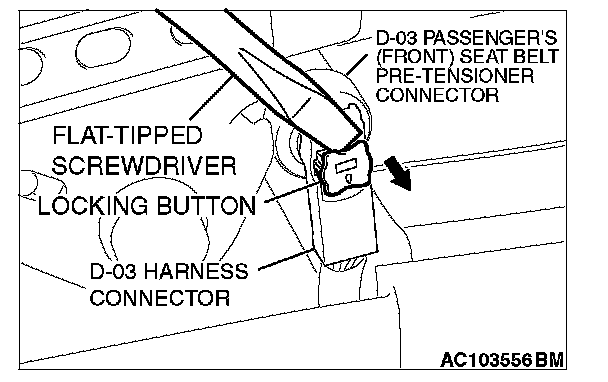 D-03 PASSENGER'S (FRONT) SEAT BELT PRE-TENSIONER CONNECTOR

FLAT-TIPPED SCREWDRIVER

LOCKING BUTTON

D-03 HARNESS CONNECTOR

AC103556 BM