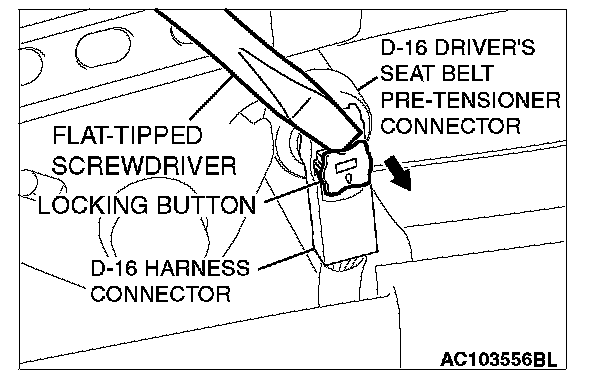 D-16 DRIVER'S SEAT BELT PRE-TENSIONER CONNECTOR

FLAT-TIPPED SCREWDRIVER

LOCKING BUTTON

D-16 HARNESS CONNECTOR

AC103556BL