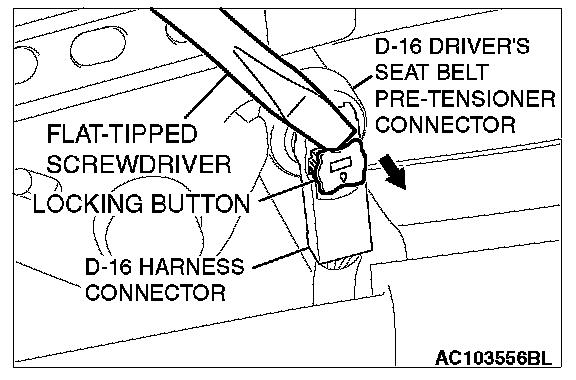 D-16 DRIVER'S SEAT BELT PRE-TENSIONER CONNECTOR

FLAT-TIPPED SCREWDRIVER

LOCKING BUTTON

D-16 HARNESS CONNECTOR

AC103556BL