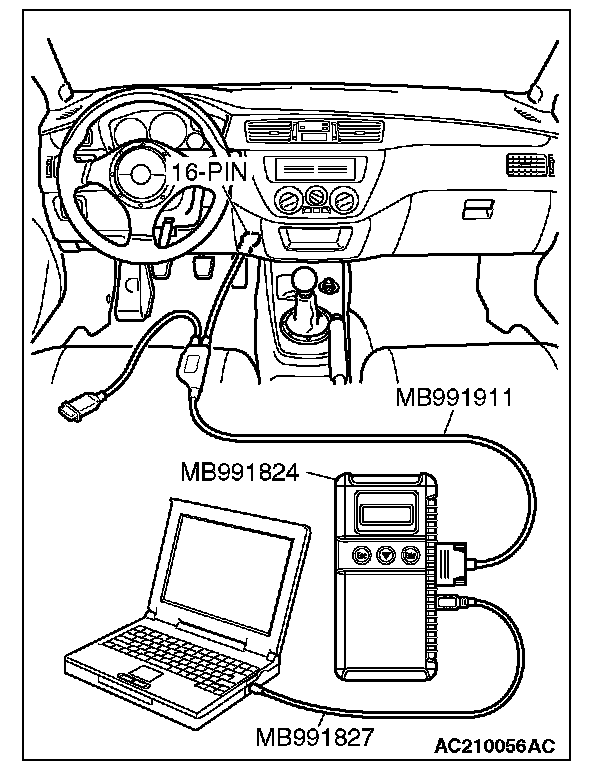 16-PIN

MB991911

MB991824

MB991827

AC210056AC