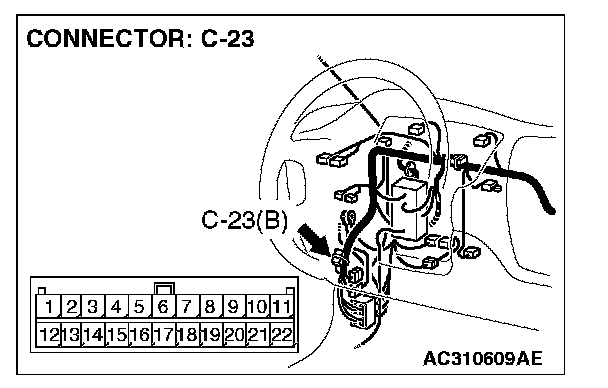 CONNECTOR: C-23

C-23(B)

| 1 | 2 | 3 | 4 | 5 | 6 | 7 | 8 | 9 | 10 | 11 |
|---|---|---|---|---|---|---|---|---|---|---|
| 12 | 13 | 14 | 15 | 16 | 17 | 18 | 19 | 20 | 21 | 22 |

AC310609AE