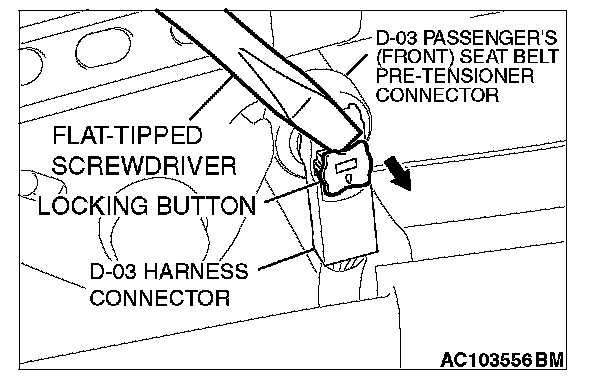 D-03 PASSENGER'S (FRONT) SEAT BELT PRE-TENSIONER CONNECTOR

FLAT-TIPPED SCREWDRIVER

LOCKING BUTTON

D-03 HARNESS CONNECTOR

AC103556 BM