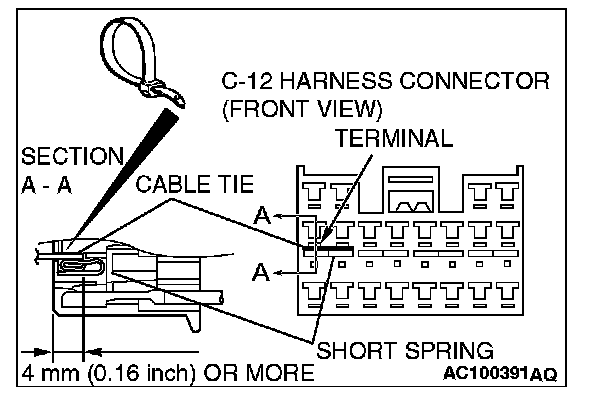 C-12 HARNESS CONNECTOR (FRONT VIEW)

TERMINAL

SECTION A - A

CABLE TIE

A

A

SHORT SPRING

4 mm (0.16 inch) OR MORE

AC100391AQ