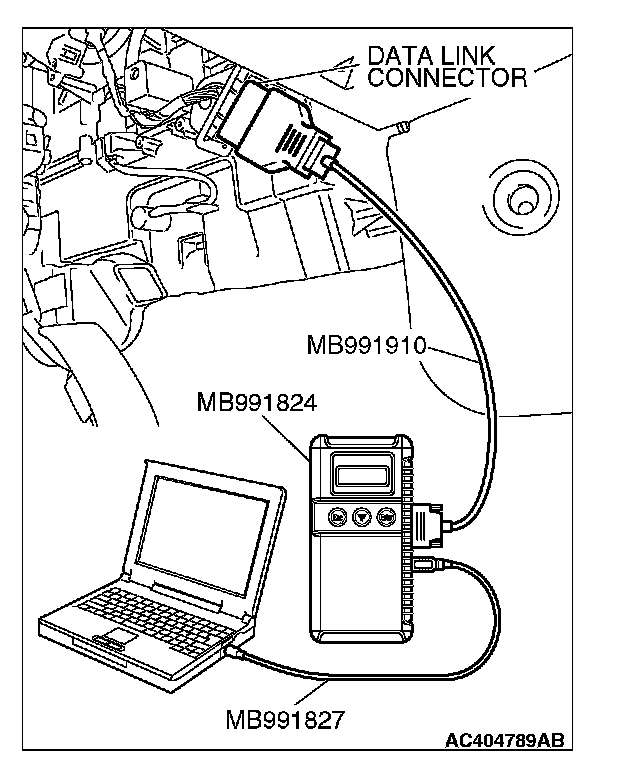 DATA LINK CONNECTOR

MB991910

MB991824

MB991827

AC404789AB