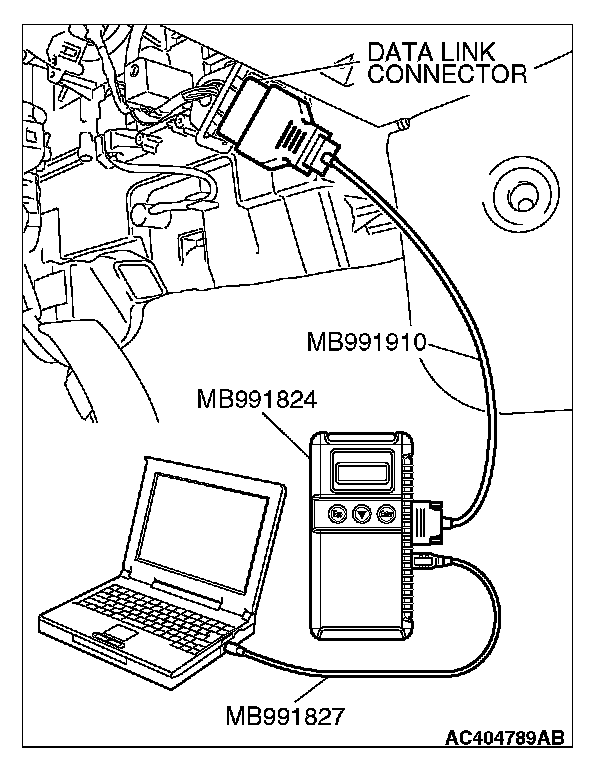 DATA LINK CONNECTOR

MB991910

MB991824

MB991827

AC404789AB