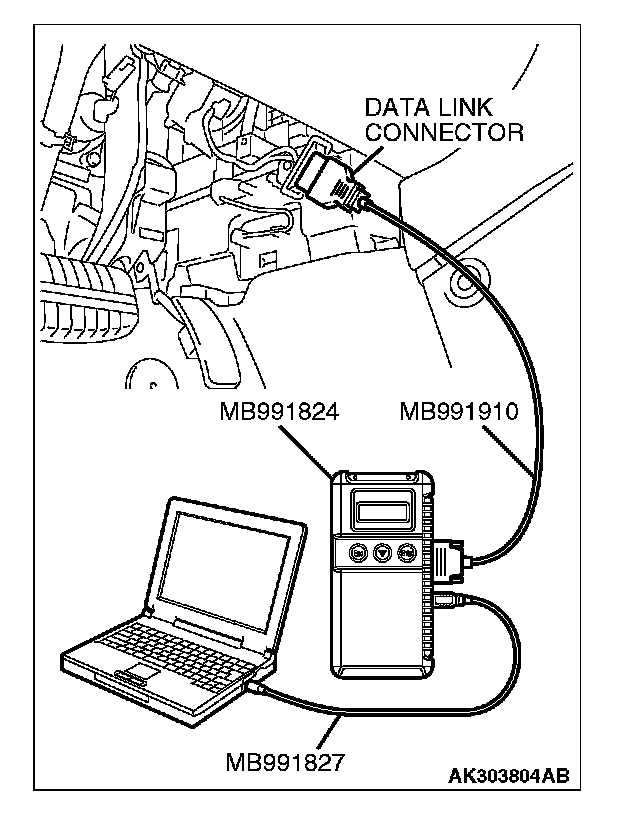 DATA LINK CONNECTOR

MB991824

MB991910

MB991827

AK303804AB