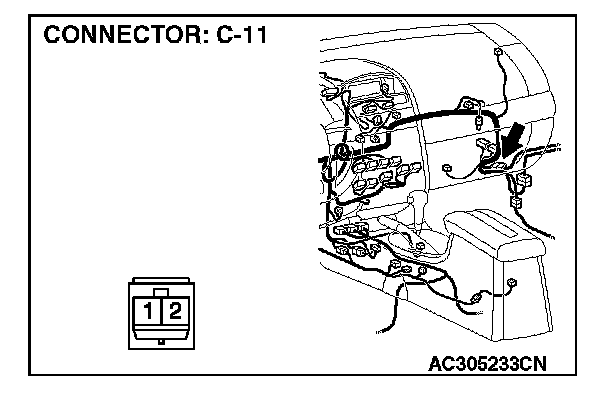 CONNECTOR: C-11

1 2

AC305233CN