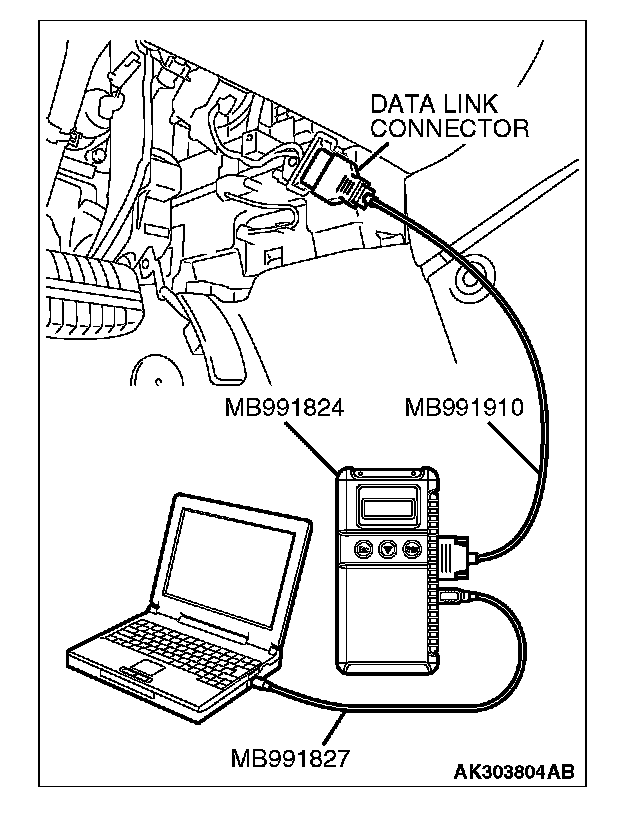 DATA LINK CONNECTOR

MB991824

MB991910

Esc

Enter

MB991827

AK303804AB