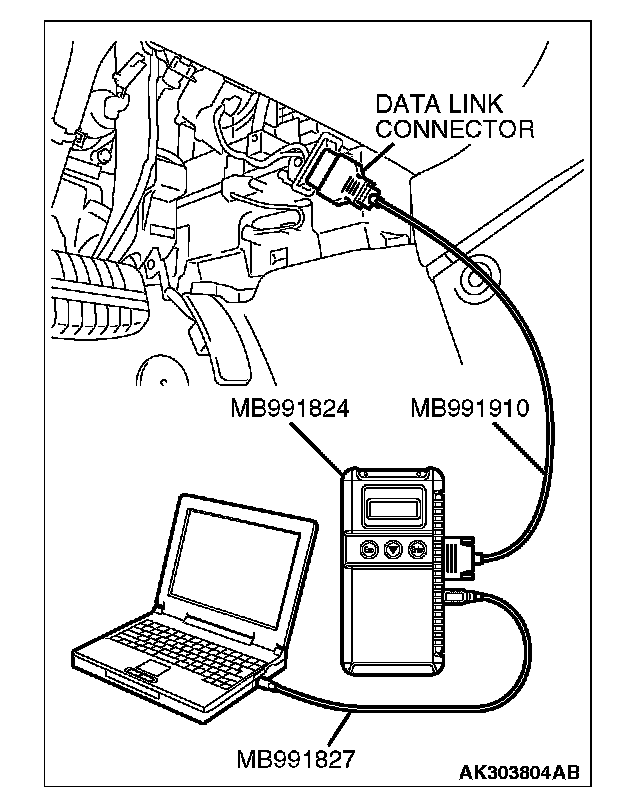 DATA LINK CONNECTOR

MB991824

MB991910

MB991827

AK303804AB