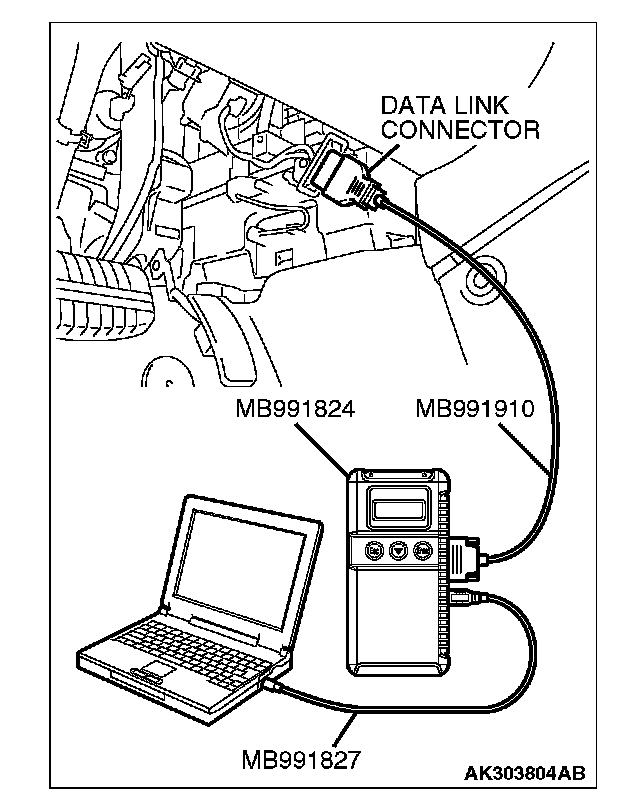 DATA LINK CONNECTOR

MB991824

MB991910

MB991827

AK303804AB