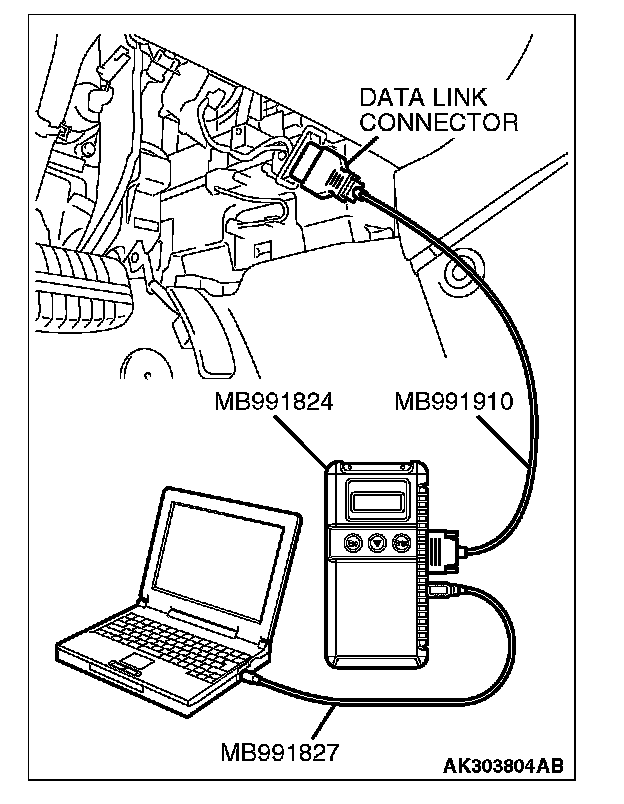 DATA LINK CONNECTOR

MB991824

MB991910

MB991827

AK303804AB