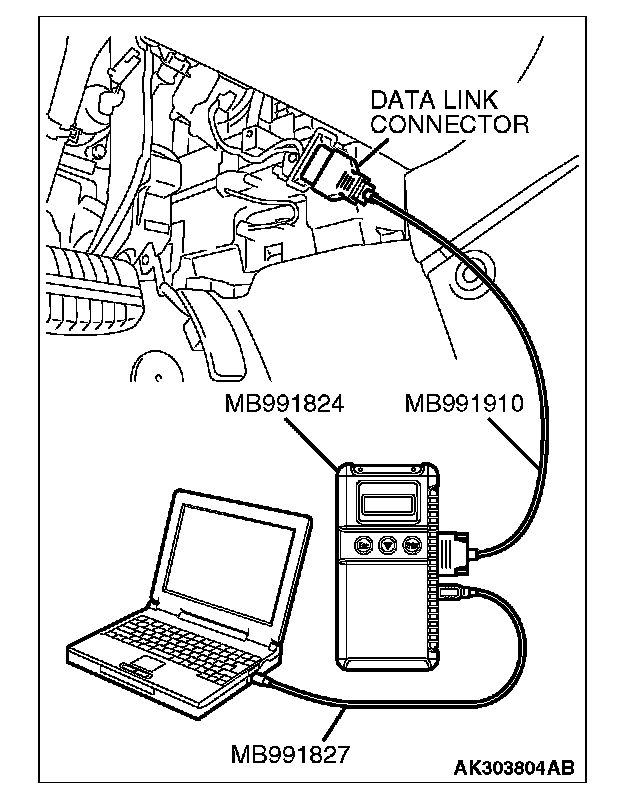 DATA LINK CONNECTOR

MB991824

MB991910

MB991827

AK303804AB