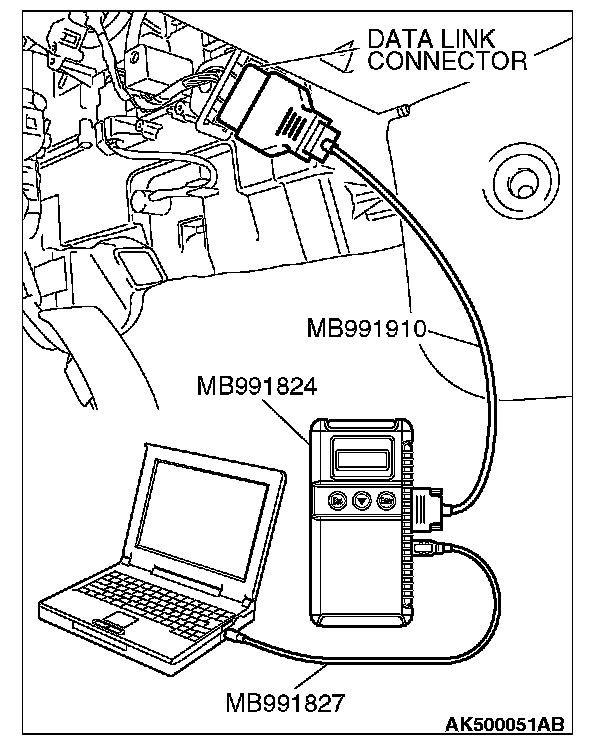 DATA LINK CONNECTOR

MB991910

MB991824

MB991827

AK500051AB