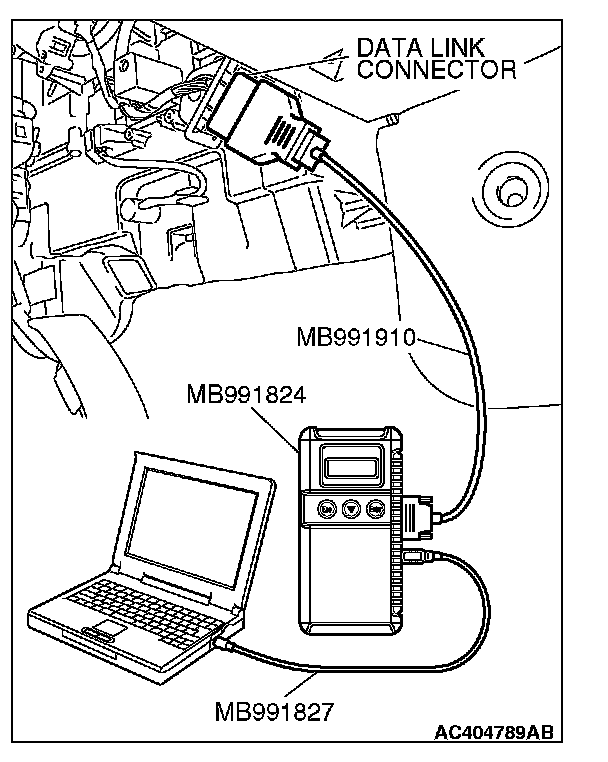 DATA LINK CONNECTOR

MB991910

MB991824

MB991827

AC404789AB