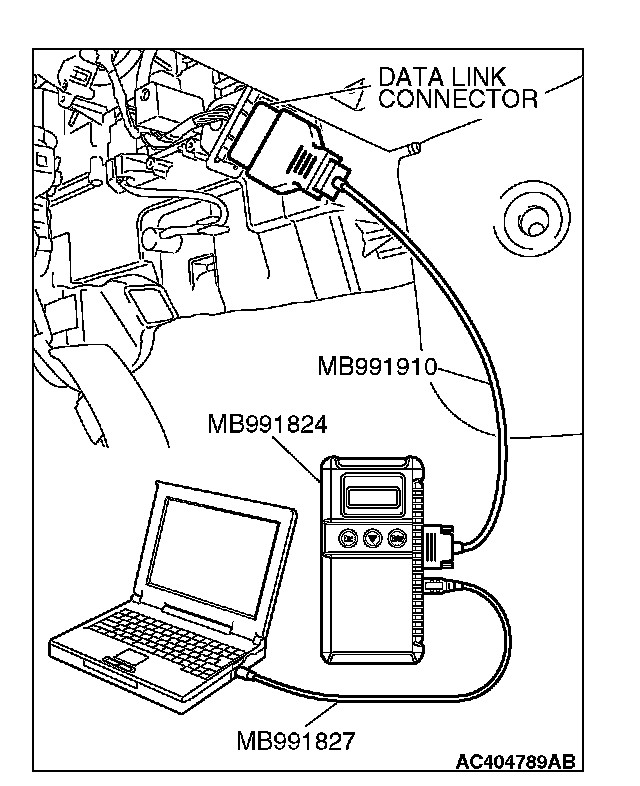 DATA LINK CONNECTOR

MB991910

MB991824

MB991827

AC404789AB