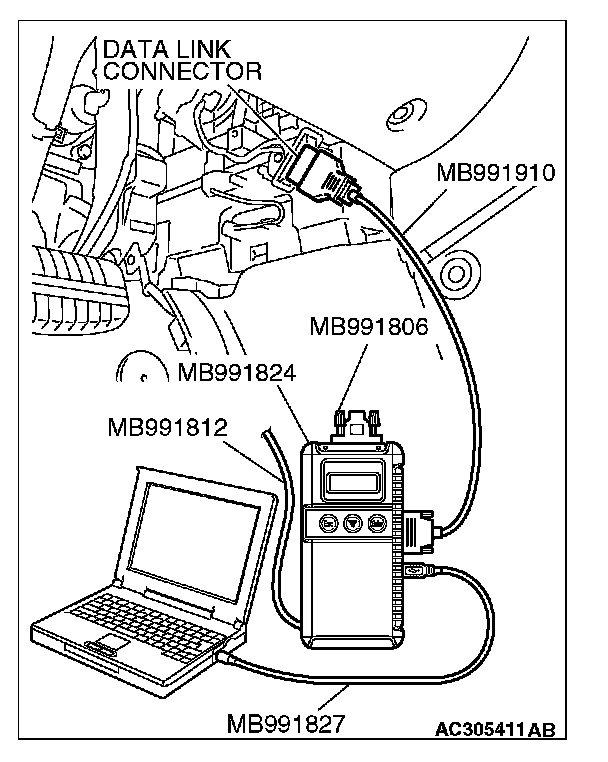 DATA LINK CONNECTOR
MB991910
MB991806
MB991824
MB991812
MB991827
AC305411AB