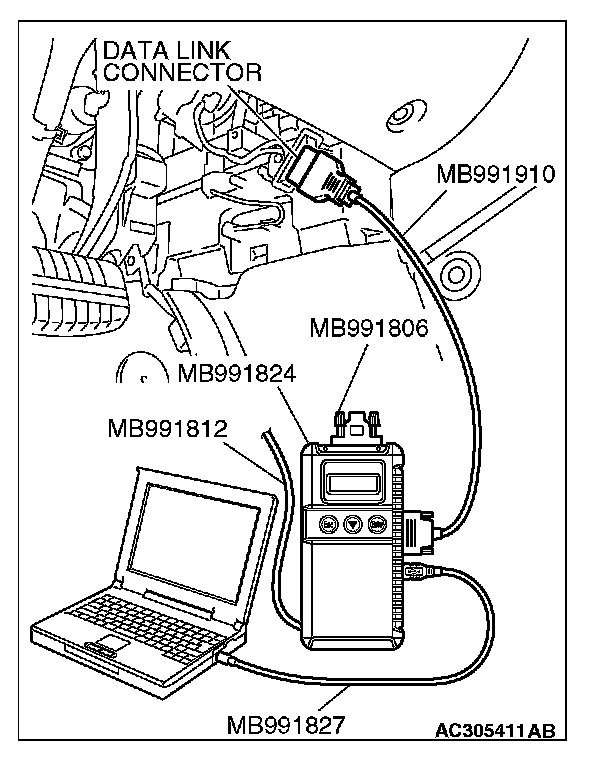 DATA LINK CONNECTOR

MB991910

MB991806

MB991824

MB991812

MB991827

AC305411AB