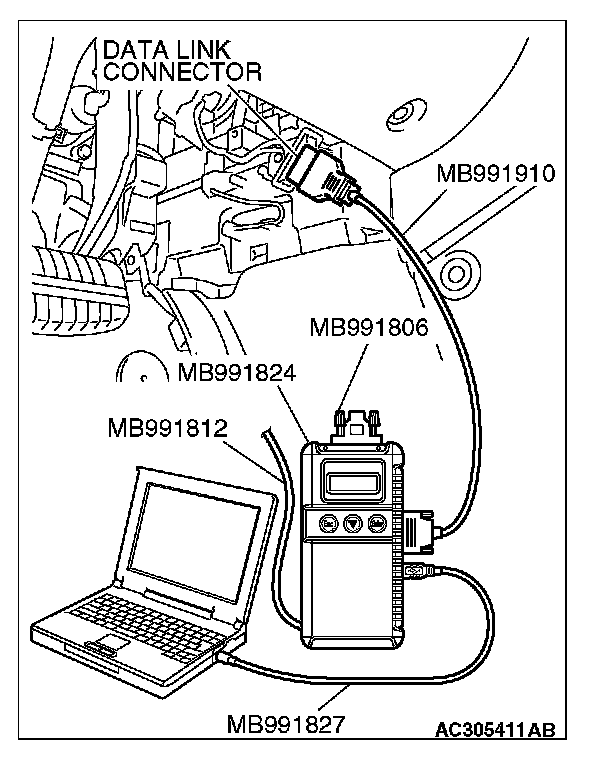 DATA LINK CONNECTOR

MB991910

MB991806

MB991824

MB991812

MB991827

AC305411AB