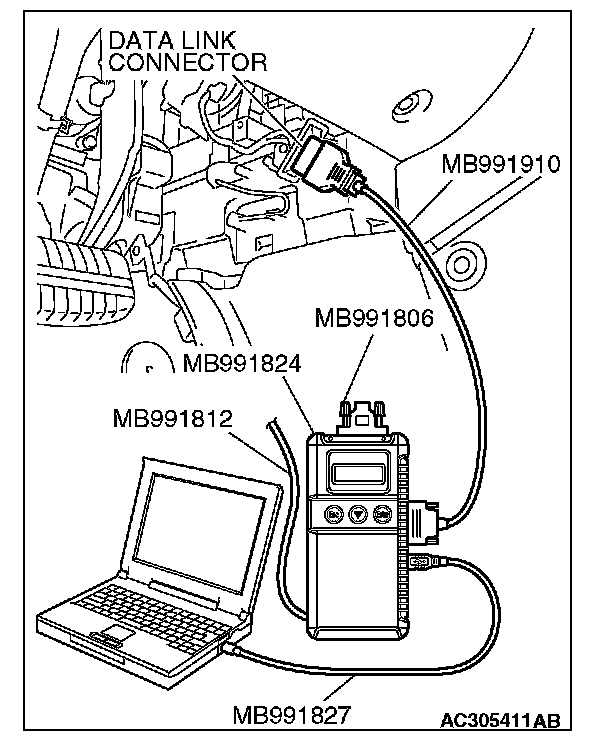 DATA LINK CONNECTOR

MB991910

MB991806

MB991824

MB991812

MB991827

AC305411AB