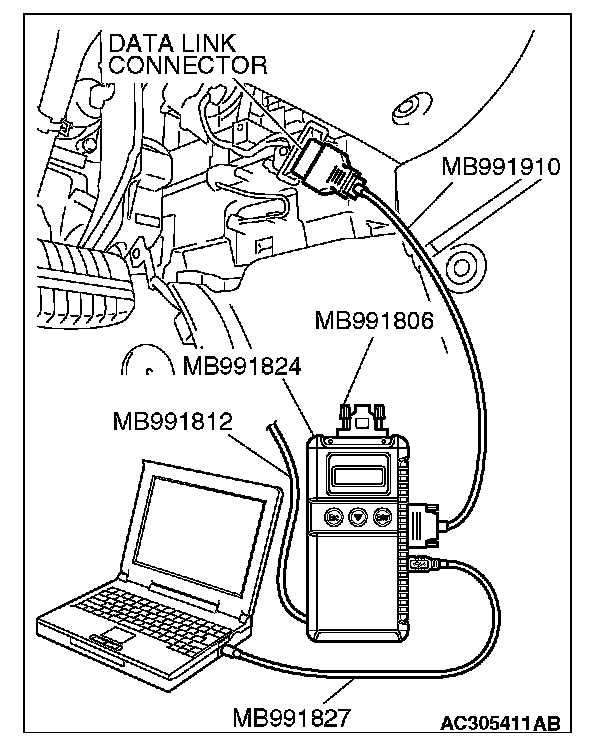 DATA LINK CONNECTOR

MB991910

MB991806

MB991824

MB991812

MB991827

AC305411AB