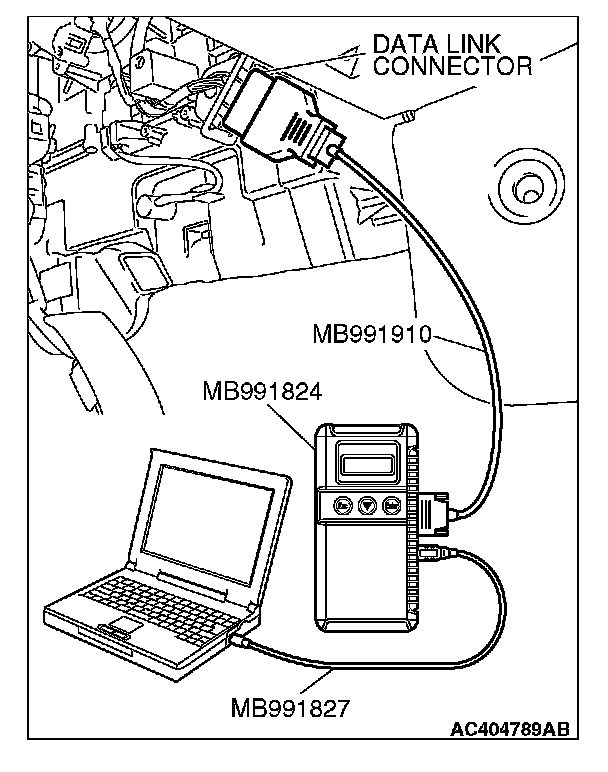 DATA LINK CONNECTOR

MB991910

MB991824

MB991827

AC404789AB