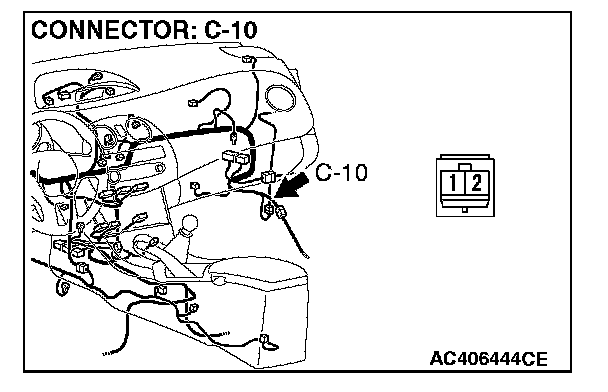 CONNECTOR: C-10

C-10

1 2

AC406444CE