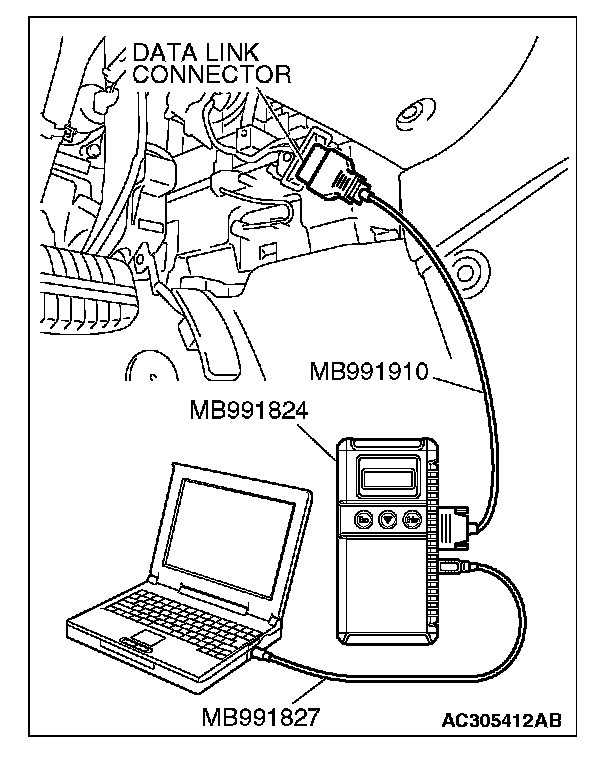 DATA LINK CONNECTOR

MB991910

MB991824

MB991827

AC305412AB