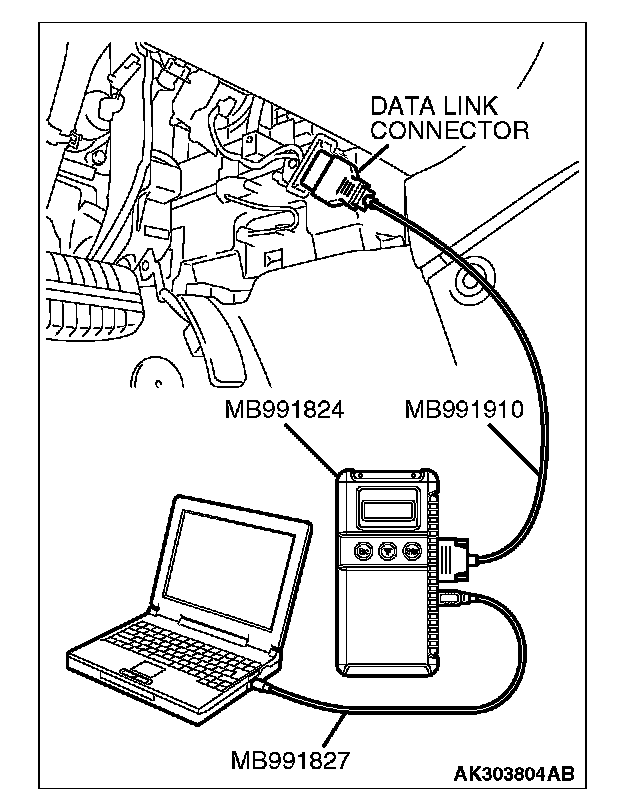 DATA LINK CONNECTOR

MB991824

MB991910

MB991827

AK303804AB