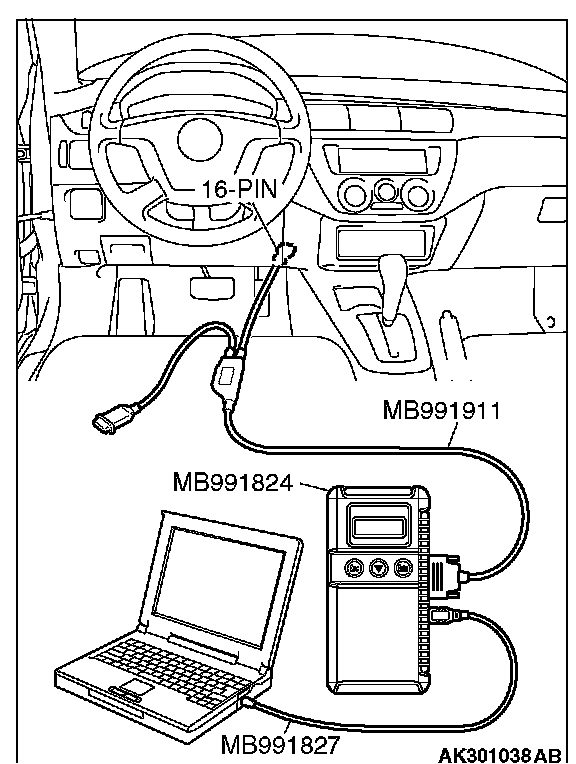 16-PIN

MB991911

MB991824

MB991827

AK301038AB