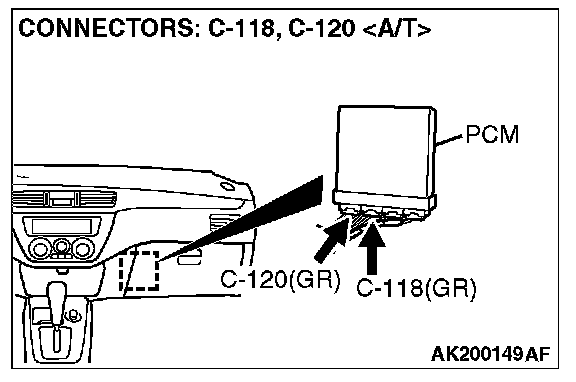 CONNECTORS: C-118, C-120 <A/T>

PCM

C-120(GR)

C-118(GR)

AK200149AF