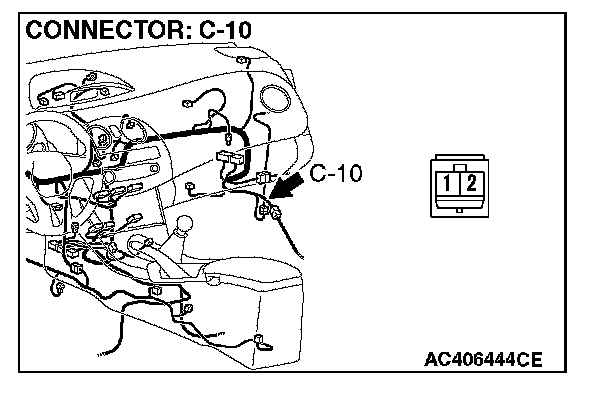 CONNECTOR: C-10

C-10

1 2

AC406444CE