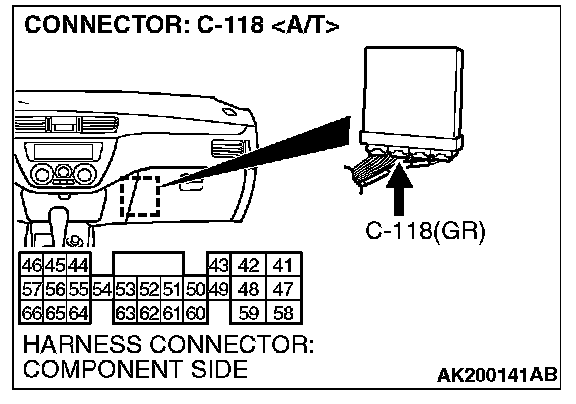 CONNECTOR: C-118 <A/T>

C-118(GR)

46 45 44 43 42 41
57 56 55 54 53 52 51 50 49 48 47
66 65 64 63 62 61 60 59 58

HARNESS CONNECTOR:
COMPONENT SIDE

AK200141AB