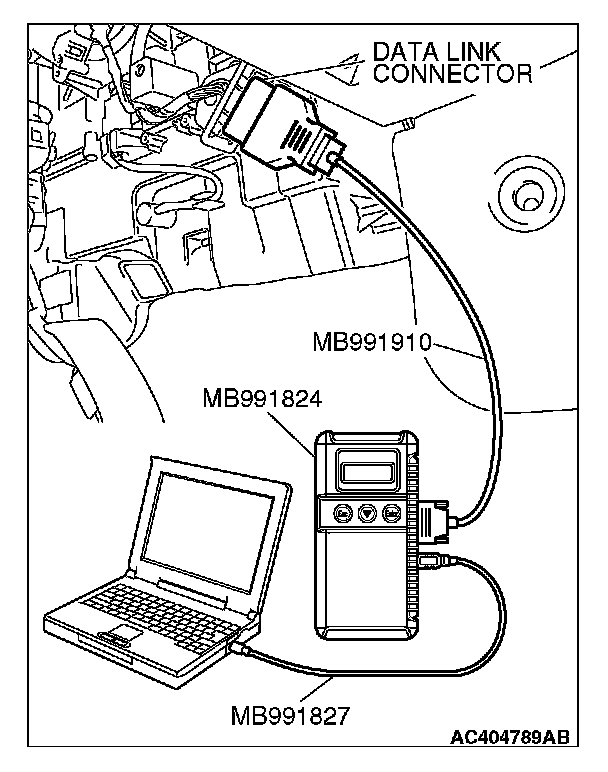 DATA LINK CONNECTOR

MB991910

MB991824

MB991827

AC404789AB