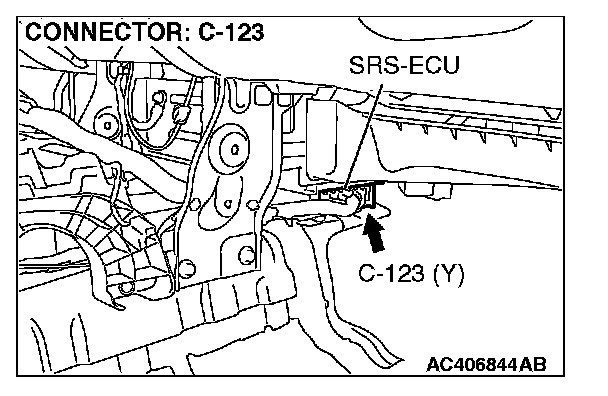 CONNECTOR: C-123

SRS-ECU

C-123 (Y)

AC406844AB