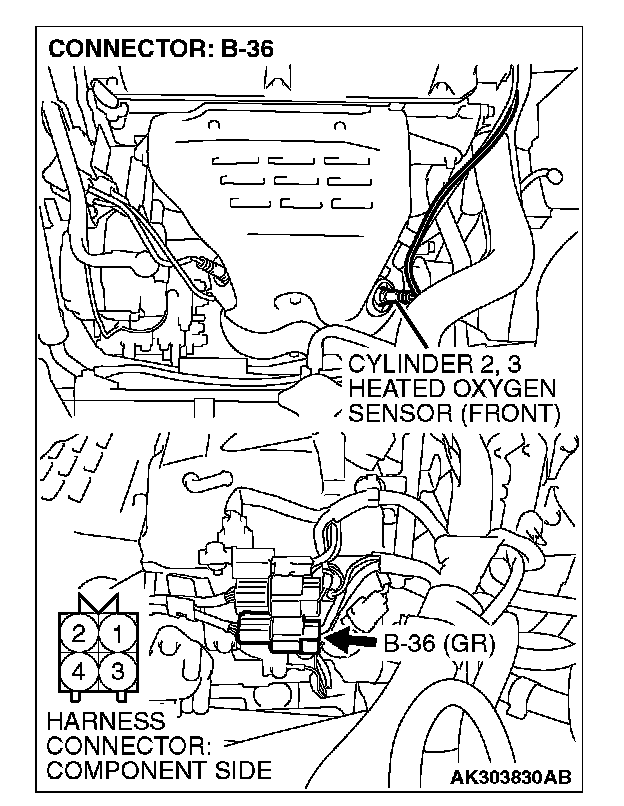 CONNECTOR: B-36

CYLINDER 2, 3
HEATED OXYGEN
SENSOR (FRONT)

2 1
4 3

B-36 (GR)

HARNESS
CONNECTOR:
COMPONENT SIDE

AK303830AB