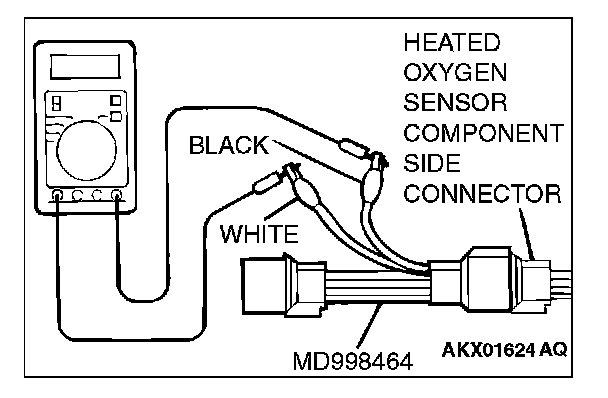 HEATED OXYGEN SENSOR COMPONENT SIDE CONNECTOR

BLACK

WHITE

MD998464

AKX01624 AQ