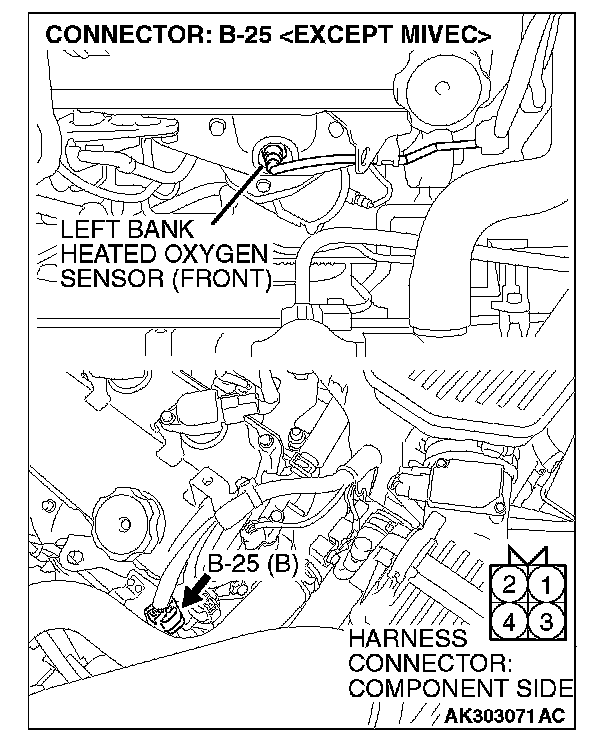 CONNECTOR: B-25 <EXCEPT MIVEC>

LEFT BANK HEATED OXYGEN SENSOR (FRONT)

B-25 (B)

2 1
4 3

HARNESS CONNECTOR: COMPONENT SIDE

AK303071 AC