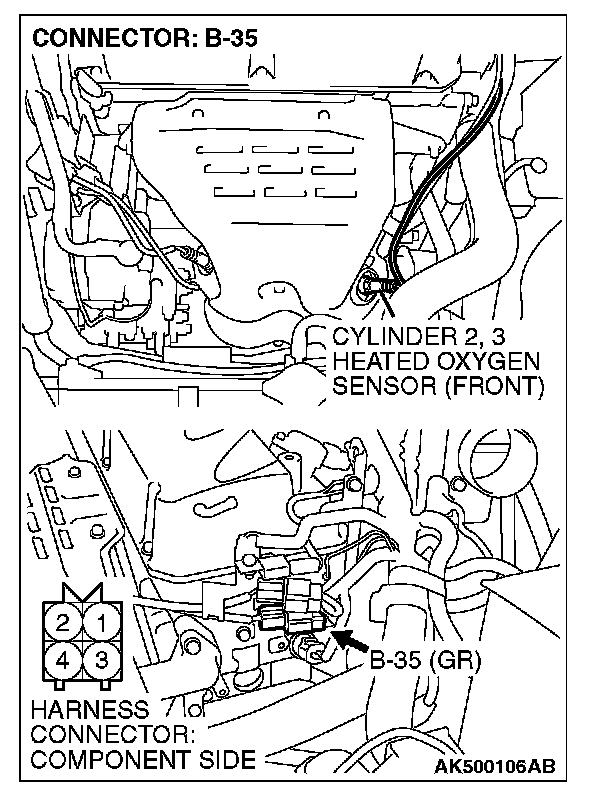 CONNECTOR: B-35

CYLINDER 2, 3 HEATED OXYGEN SENSOR (FRONT)

2 1
4 3

B-35 (GR)

HARNESS CONNECTOR: COMPONENT SIDE

AK500106AB