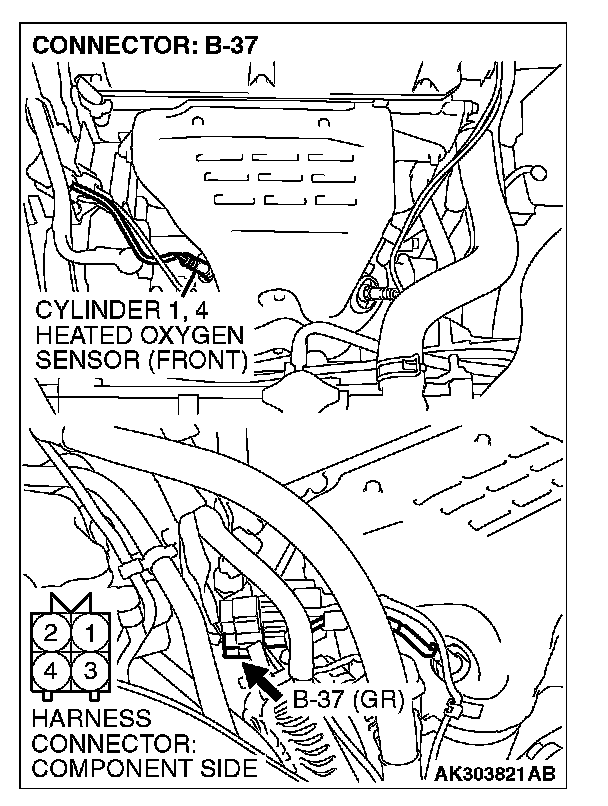 CONNECTOR: B-37

CYLINDER 1, 4
HEATED OXYGEN
SENSOR (FRONT)

2 1
4 3

B-37 (GR)

HARNESS
CONNECTOR:
COMPONENT SIDE

AK303821AB