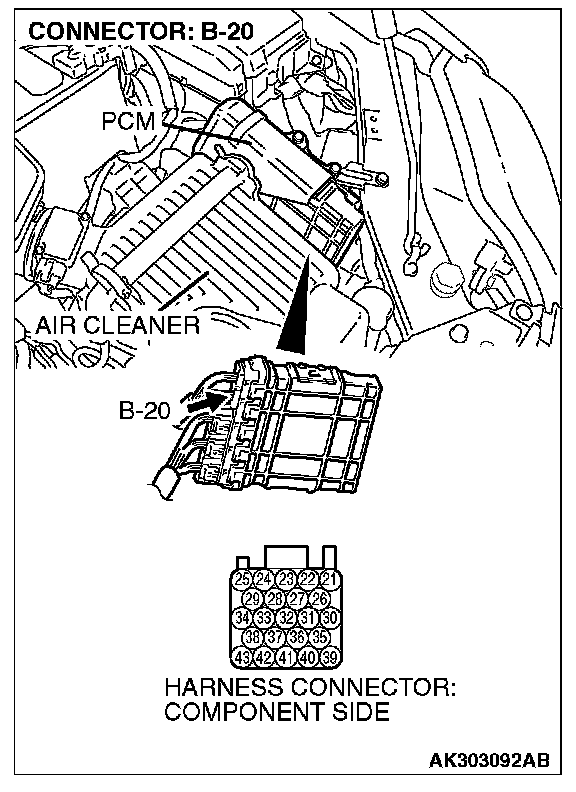 CONNECTOR: B-20

PCM

AIR CLEANER

B-20

25 24 23 22 21
29 28 27 26
34 33 32 31 30
38 37 36 35
43 42 41 40 39

HARNESS CONNECTOR: COMPONENT SIDE

AK303092AB