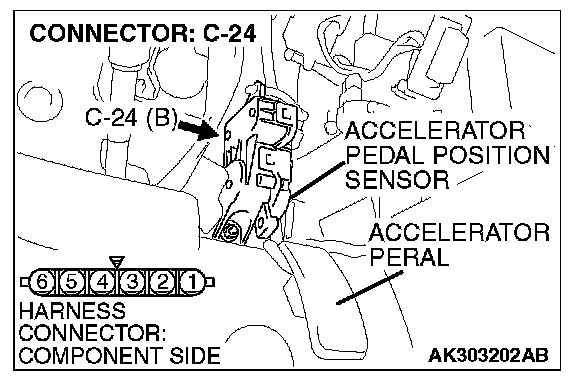 CONNECTOR: C-24

C-24 (B)

ACCELERATOR PEDAL POSITION SENSOR

ACCELERATOR PERAL

6 5 4 3 2 1

HARNESS CONNECTOR: COMPONENT SIDE

AK303202AB