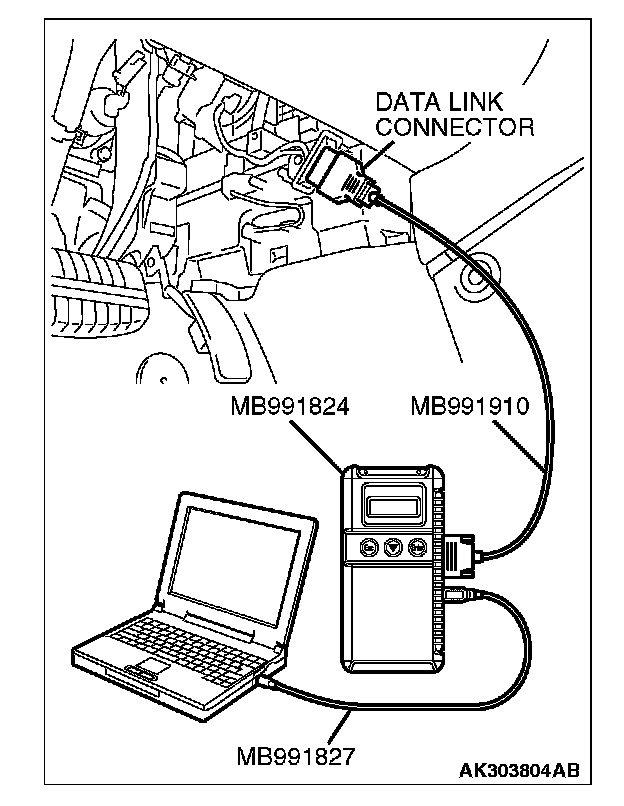 DATA LINK CONNECTOR

MB991824

MB991910

Esc

Enter

MB991827

AK303804AB