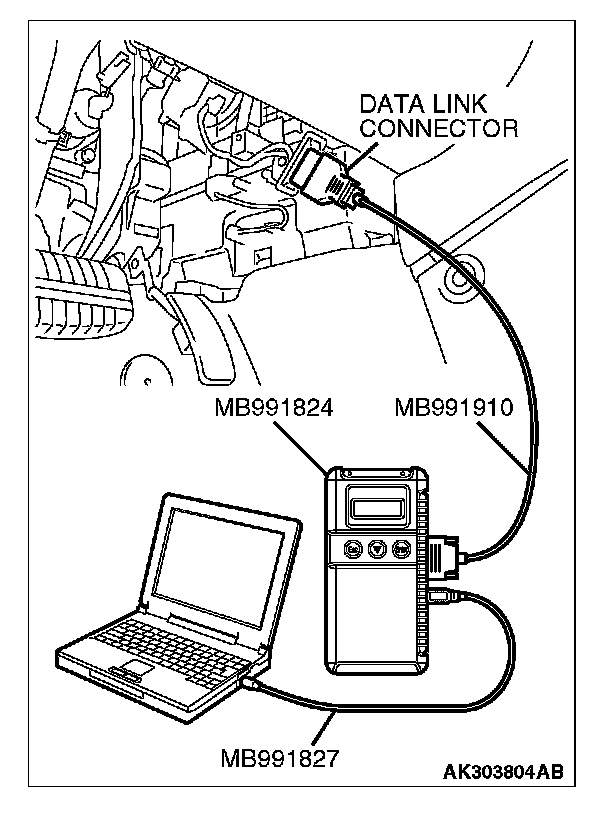 DATA LINK CONNECTOR

MB991824

MB991910

MB991827

AK303804AB