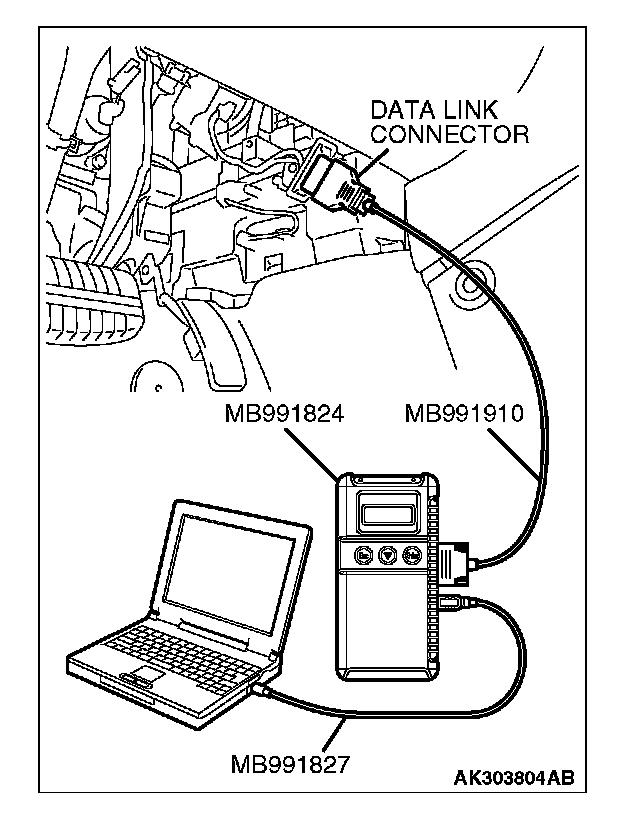 DATA LINK CONNECTOR

MB991824

MB991910

MB991827

AK303804AB