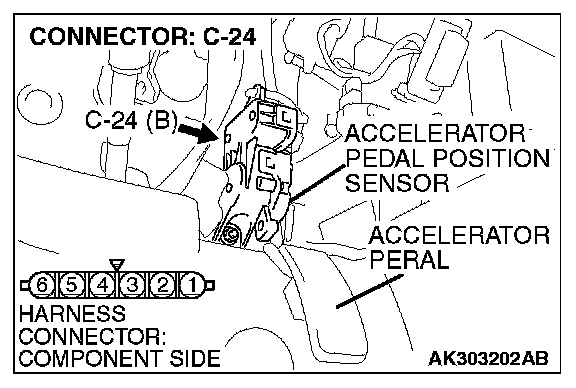 CONNECTOR: C-24

C-24 (B)

ACCELERATOR PEDAL POSITION SENSOR

ACCELERATOR PERAL

6 5 4 3 2 1

HARNESS CONNECTOR: COMPONENT SIDE

AK303202AB