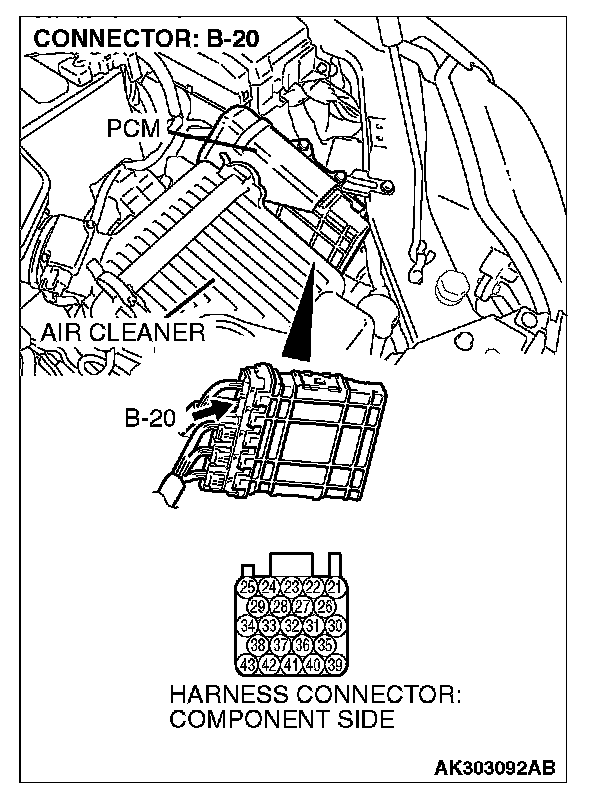 CONNECTOR: B-20

PCM

AIR CLEANER

B-20

25 24 23 22 21
29 28 27 26
34 33 32 31 30
38 37 36 35
43 42 41 40 39

HARNESS CONNECTOR:
COMPONENT SIDE

AK303092AB